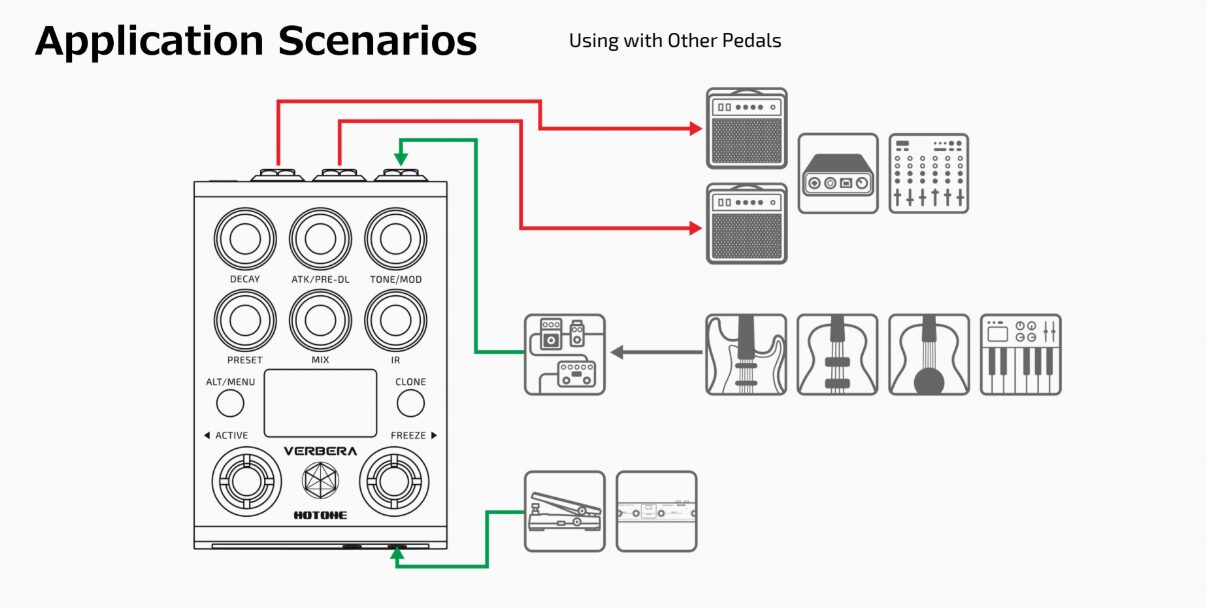 Application Scenarios

Using with Other Pedals

DECAY

ATK/PRE-DL

TONE/MOD

PRESET

MIX

IR

ALT/MENU

CLONE

◀ ACTIVE

FREEZE ▶

VERBERA

HOTONE