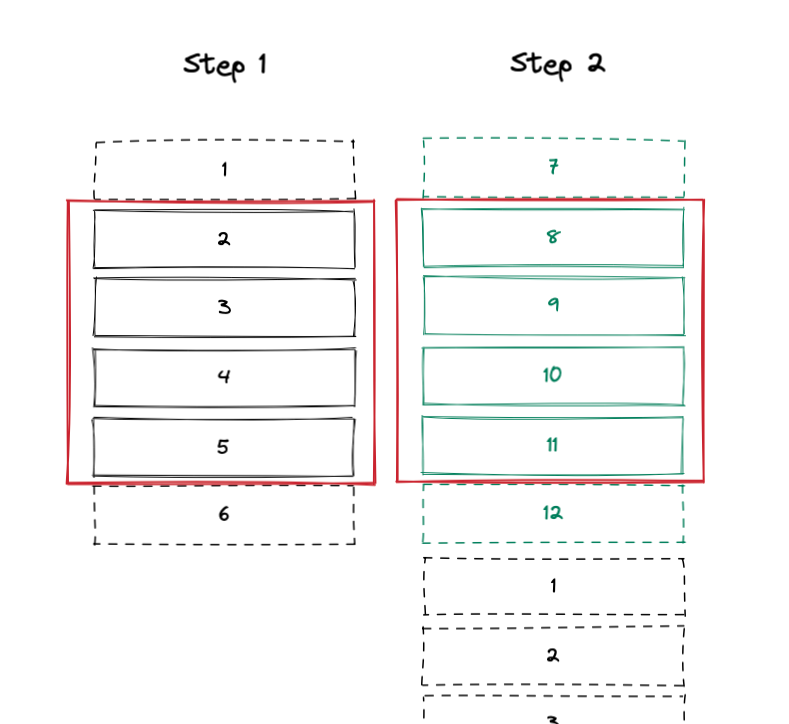 Step 1

1

2

3

4

5

6

Step 2

7

8

9

10

11

12

1

2

3