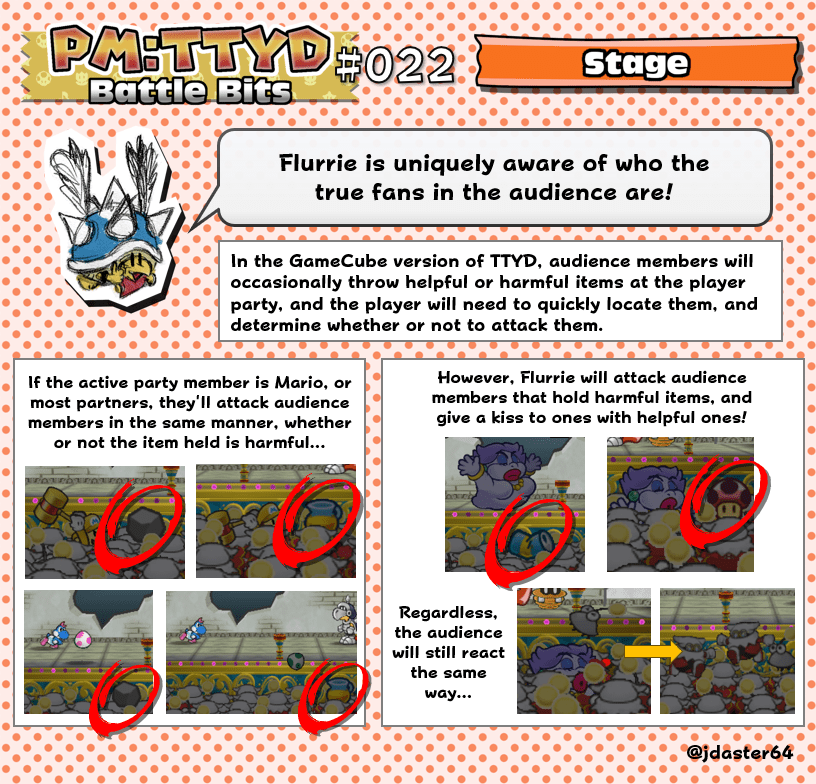 PM:TTYD Battle Bits #022

Stage

Flurrie is uniquely aware of who the true fans in the audience are!

In the GameCube version of TTYD, audience members will occasionally throw helpful or harmful items at the player party, and the player will need to quickly locate them, and determine whether or not to attack them.

If the active party member is Mario, or most partners, they'll attack audience members in the same manner, whether or not the item held is harmful...

However, Flurrie will attack audience members that hold harmful items, and give a kiss to ones with helpful ones!

Regardless, the audience will still react the same way...

@jdaster64