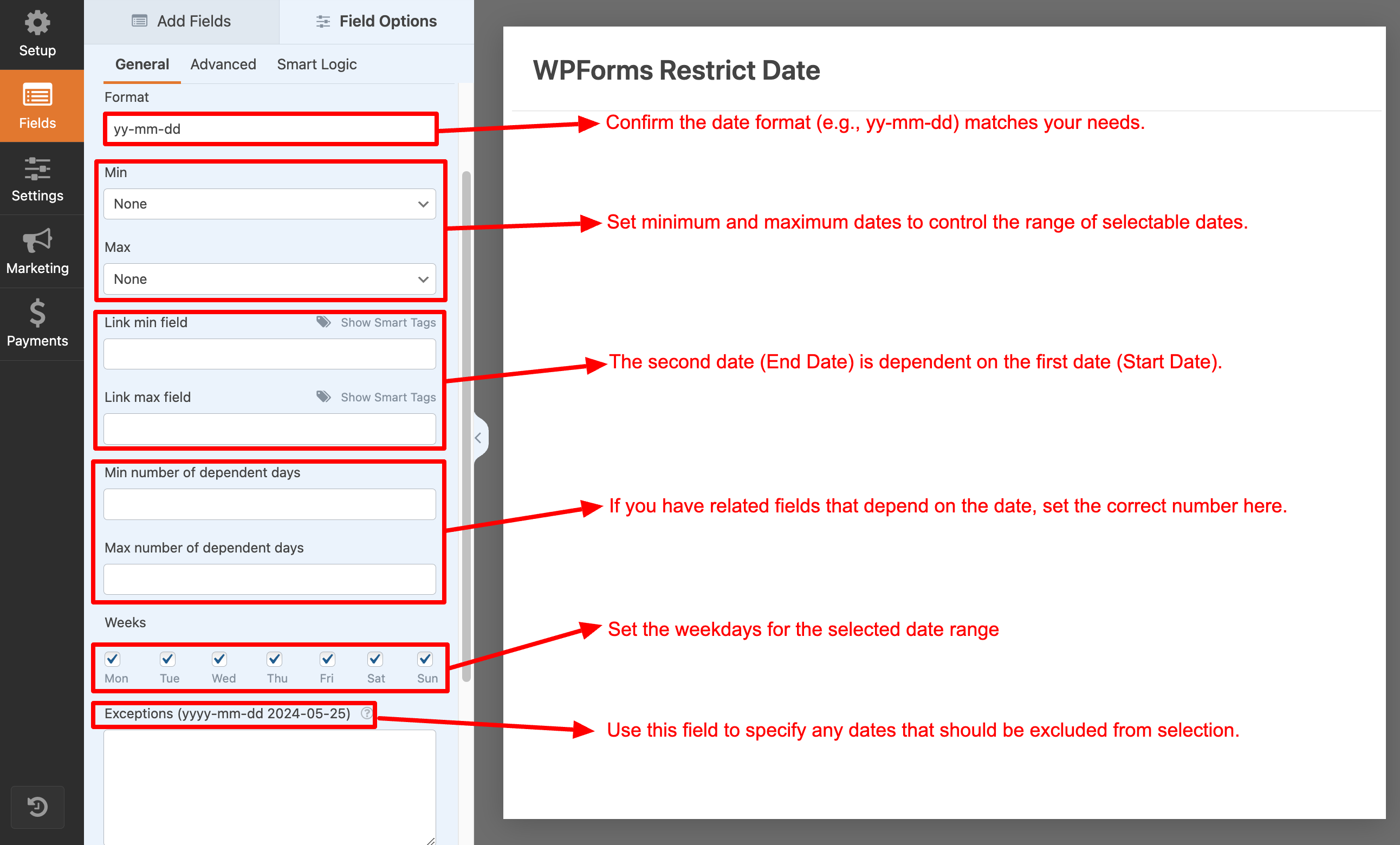 Setup

Fields

Settings

Marketing

Payments

Add Fields

Field Options

General Advanced Smart Logic

Format

yy-mm-dd

Min

None

Max

None

Link min field Show Smart Tags

Link max field Show Smart Tags

Min number of dependent days

Max number of dependent days

Weeks

Mon Tue Wed Thu Fri Sat Sun

Exceptions (yyyy-mm-dd 2024-05-25)

WPForms Restrict Date

Confirm the date format (e.g., yy-mm-dd) matches your needs.

Set minimum and maximum dates to control the range of selectable dates.

The second date (End Date) is dependent on the first date (Start Date).

If you have related fields that depend on the date, set the correct number here.

Set the weekdays for the selected date range

Use this field to specify any dates that should be excluded from selection.