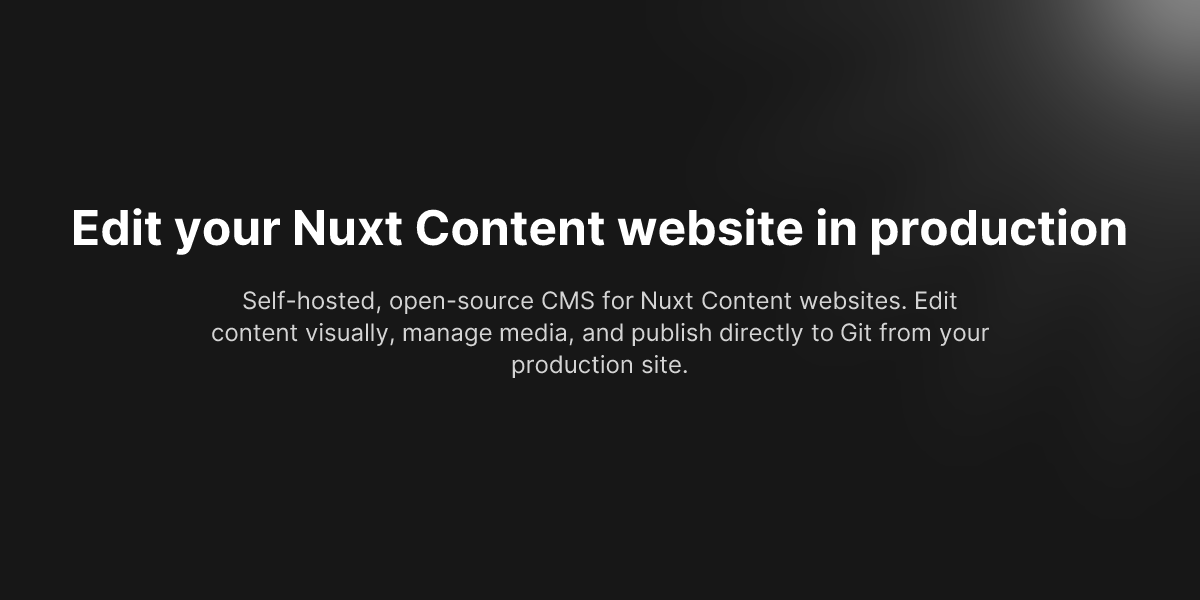 Edit your Nuxt Content website in production

Self-hosted, open-source CMS for Nuxt Content websites. Edit content visually, manage media, and publish directly to Git from your production site.