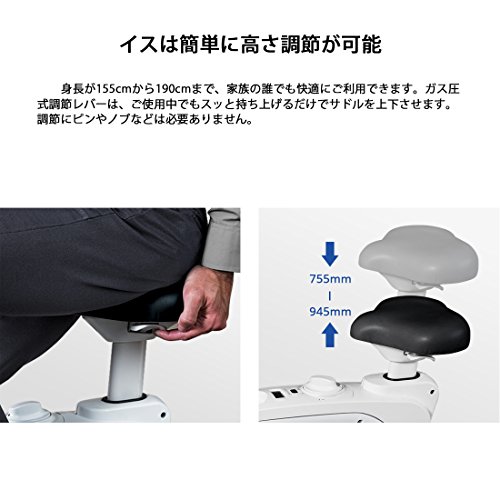 イスは簡単に高さ調節が可能

身長が155cmから190cmまで、家族の誰でも快適にご利用できます。ガス圧式調節レバーは、ご使用中でもスッと持ち上げるだけでサドルを上下させます。調節にピンやノブなどは必要ありません。

755mm
|
945mm