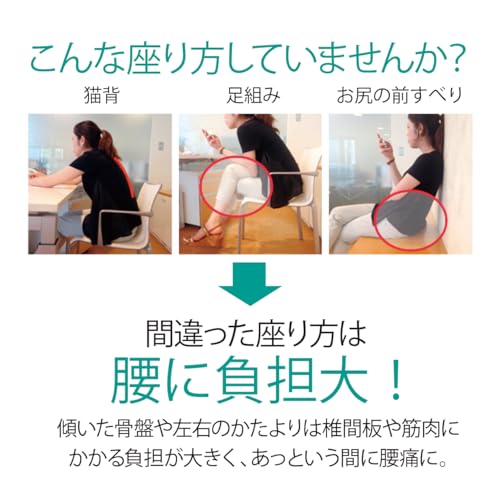 こんな座り方していませんか?

猫背

足組み

お尻の前すべり

間違った座り方は
腰に負担大!

傾いた骨盤や左右のかたよりは椎間板や筋肉にかかる負担が大きく、あっという間に腰痛に。