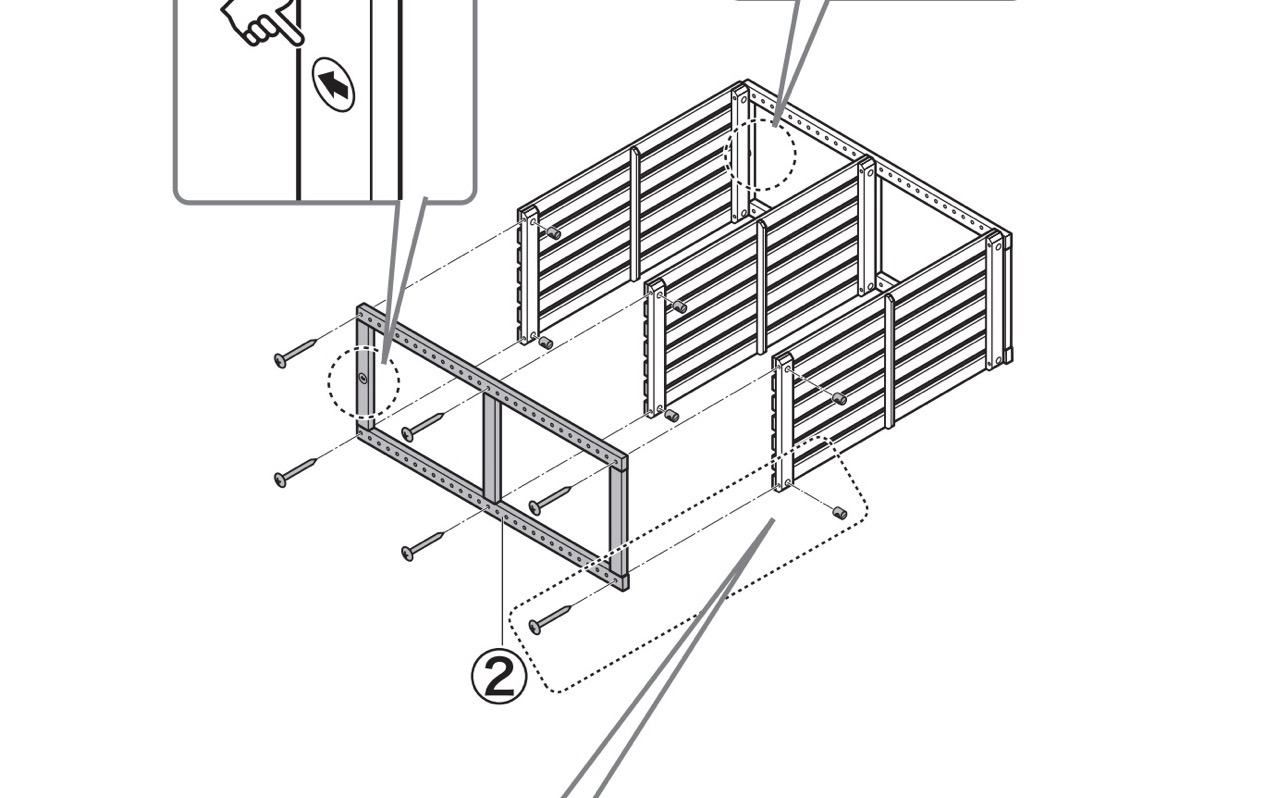 ②