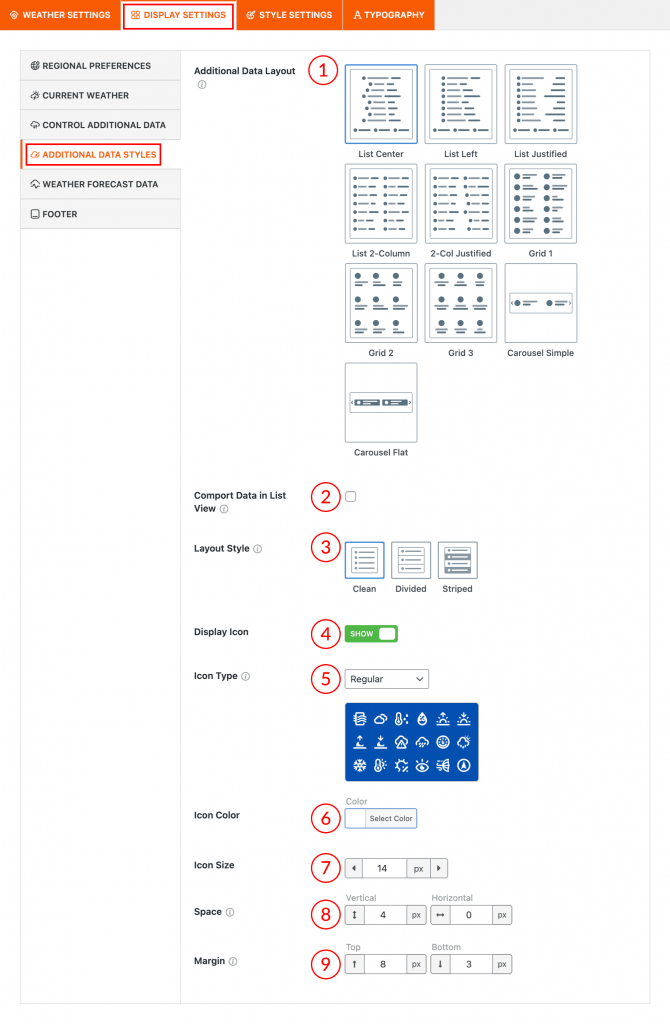 WEATHER SETTINGS DISPLAY SETTINGS STYLE SETTINGS TYPOGRAPHY

REGIONAL PREFERENCES
CURRENT WEATHER
CONTROL ADDITIONAL DATA
ADDITIONAL DATA STYLES
WEATHER FORECAST DATA
FOOTER

Additional Data Layout
1
List Center
List Left
List Justified
List 2-Column
2-Col Justified
Grid 1
Grid 2
Grid 3
Carousel Simple
Carousel Flat

Comport Data in List View
2

Layout Style
3
Clean
Divided
Striped

Display Icon
4
SHOW

Icon Type
5
Regular

Icon Color
6
Color
Select Color

Icon Size
7
14 px

Space
8
Vertical
4 px
Horizontal
0 px

Margin
9
Top
8 px
Bottom
3 px