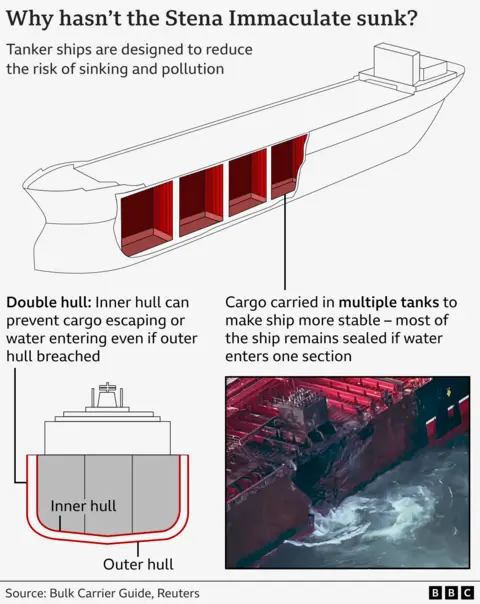 Why hasn't the Stena Immaculate sunk?

Tanker ships are designed to reduce the risk of sinking and pollution

Double hull: Inner hull can prevent cargo escaping or water entering even if outer hull breached

Cargo carried in multiple tanks to make ship more stable – most of the ship remains sealed if water enters one section

Inner hull

Outer hull

Source: Bulk Carrier Guide, Reuters

BBC