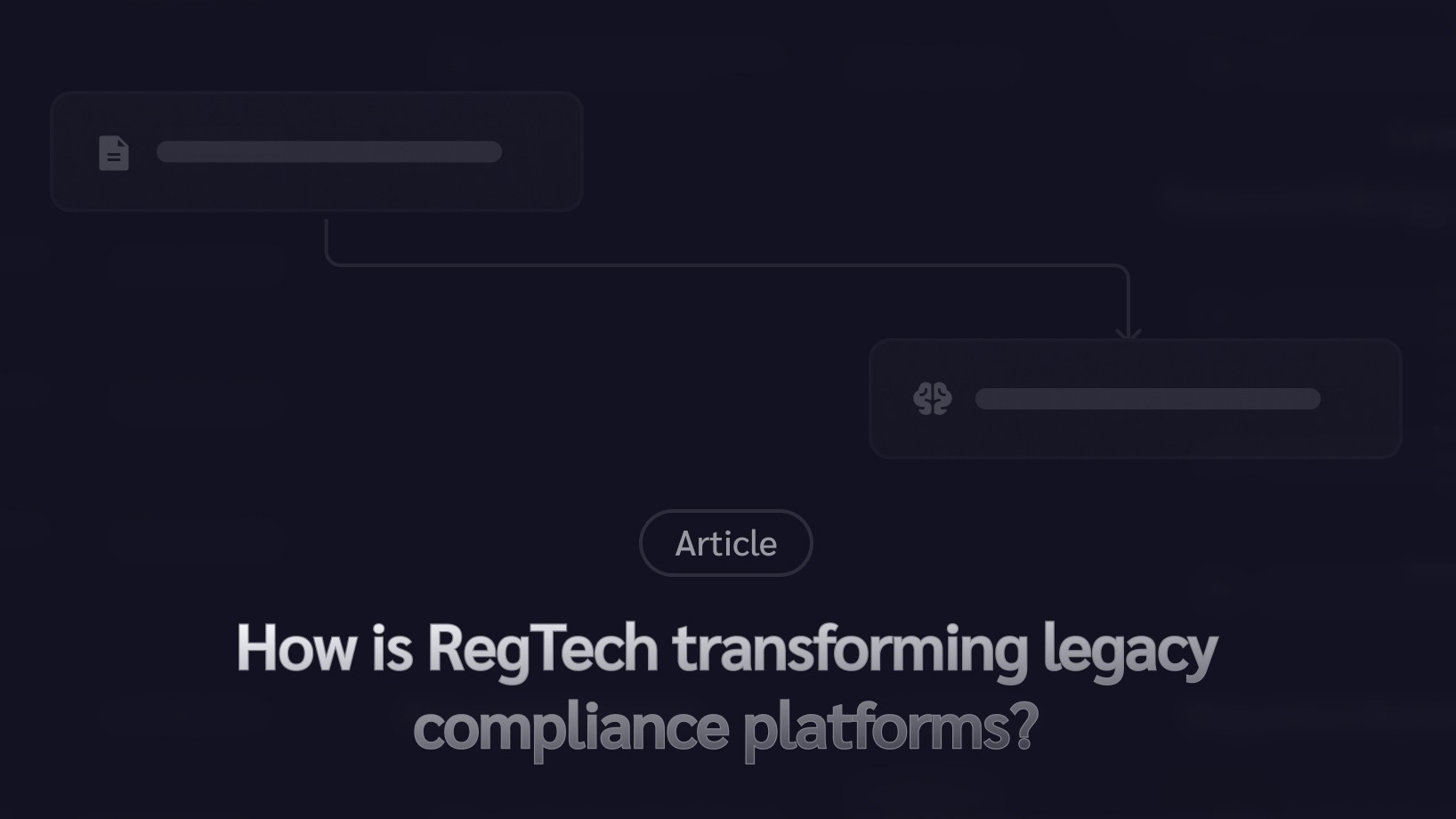 Article

How is RegTech transforming legacy compliance platforms?