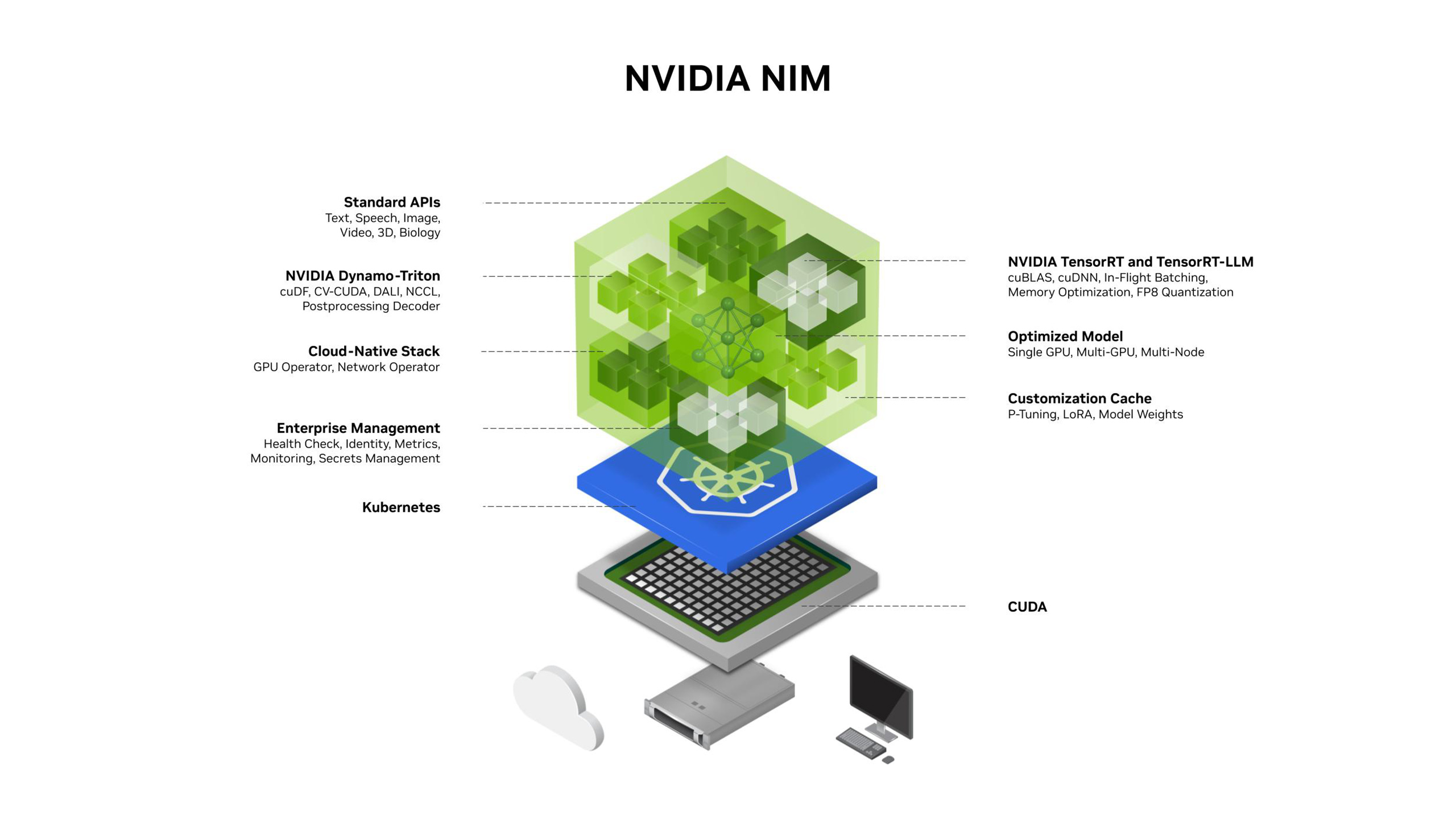 NVIDIA NIM

Standard APIs
Text, Speech, Image, Video, 3D, Biology

NVIDIA Dynamo-Triton
cuDF, CV-CUDA, DALI, NCCL, Postprocessing Decoder

Cloud-Native Stack
GPU Operator, Network Operator

Enterprise Management
Health Check, Identity, Metrics, Monitoring, Secrets Management

Kubernetes

NVIDIA TensorRT and TensorRT-LLM
cuBLAS, cuDNN, In-Flight Batching, Memory Optimization, FP8 Quantization

Optimized Model
Single GPU, Multi-GPU, Multi-Node

Customization Cache
P-Tuning, LoRA, Model Weights

CUDA