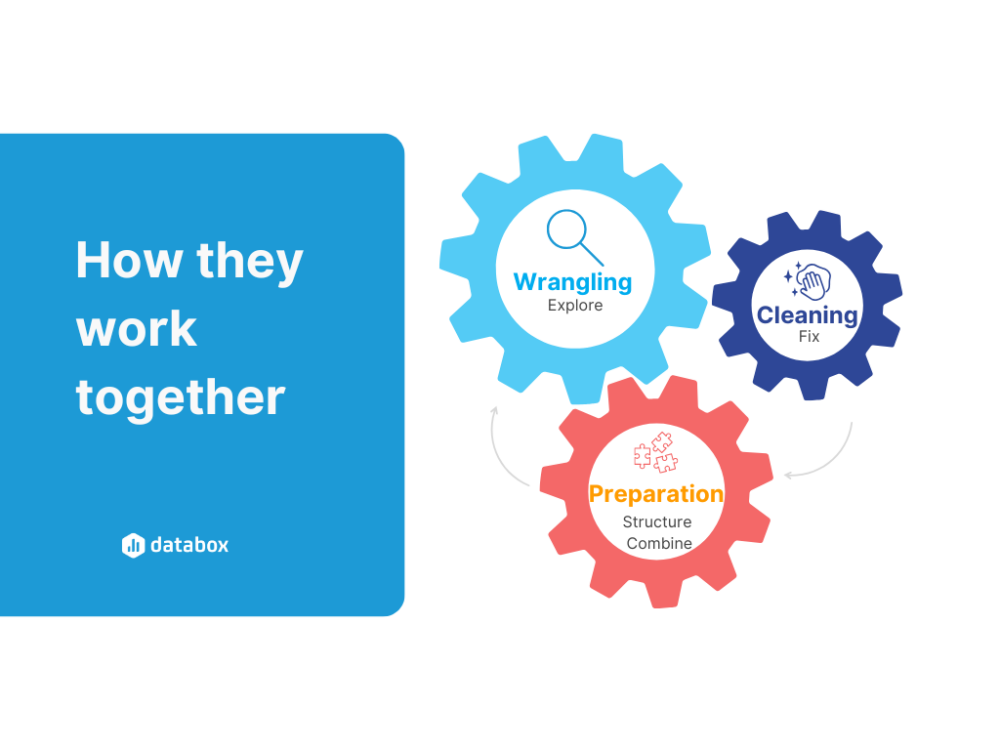 How they work together

databox

Wrangling
Explore

Cleaning
Fix

Preparation
Structure
Combine