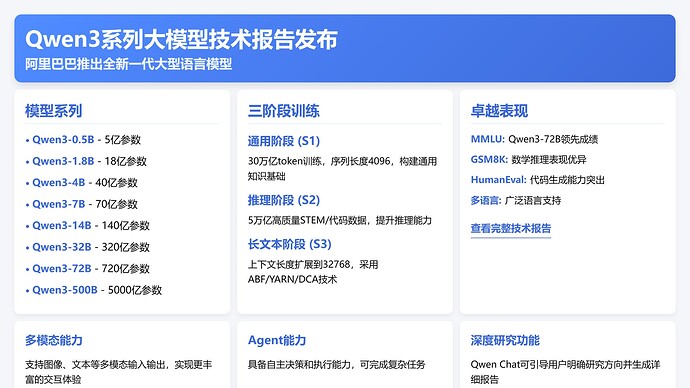 Qwen3系列大模型技术报告发布
阿里巴巴推出全新一代大型语言模型

模型系列

• Qwen3-0.5B - 5亿参数
• Qwen3-1.8B - 18亿参数
• Qwen3-4B - 40亿参数
• Qwen3-7B - 70亿参数
• Qwen3-14B - 140亿参数
• Qwen3-32B - 320亿参数
• Qwen3-72B - 720亿参数
• Qwen3-500B - 5000亿参数

三阶段训练

通用阶段 (S1)

30万亿token训练，序列长度4096，构建通用知识基础

推理阶段 (S2)

5万亿高质量STEM/代码数据，提升推理能力

长文本阶段 (S3)

上下文长度扩展到32768，采用ABF/YARN/DCA技术

卓越表现

MMLU: Qwen3-72B领先成绩

GSM8K: 数学推理表现优异

HumanEval: 代码生成能力突出

多语言: 广泛语言支持

查看完整技术报告

多模态能力

支持图像、文本等多模态输入输出，实现更丰富的交互体验

Agent能力

具备自主决策和执行能力，可完成复杂任务

深度研究功能

Qwen Chat可引导用户明确研究方向并生成详细报告