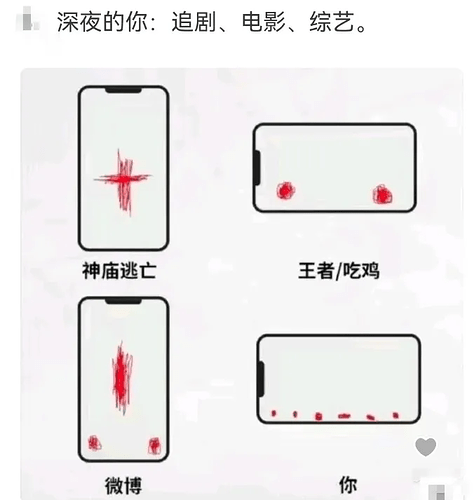 深夜的你：追剧、电影、综艺。

神庙逃亡

王者/吃鸡

微博

你