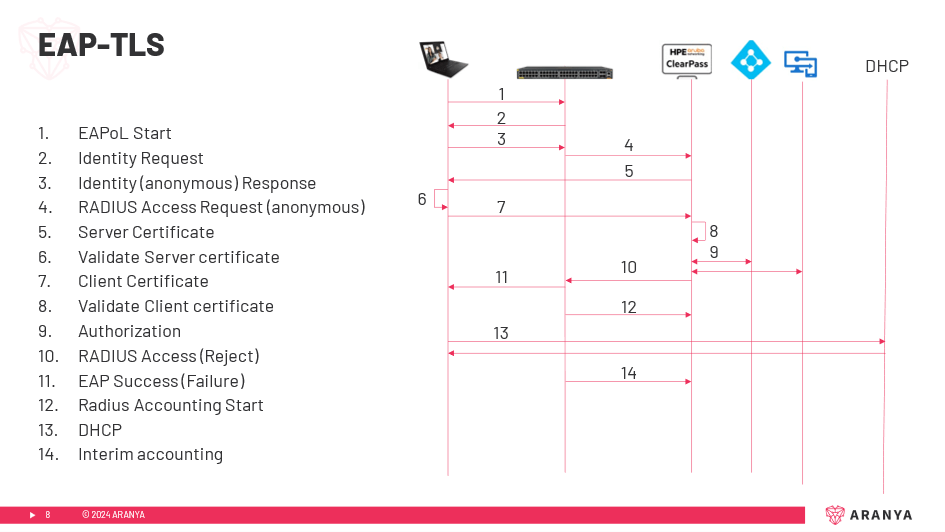 EAP-TLS

1. EAPoL Start
2. Identity Request
3. Identity (anonymous) Response
4. RADIUS Access Request (anonymous)
5. Server Certificate
6. Validate Server certificate
7. Client Certificate
8. Validate Client certificate
9. Authorization
10. RADIUS Access (Reject)
11. EAP Success (Failure)
12. Radius Accounting Start
13. DHCP
14. Interim accounting

HPE aruba networking ClearPass

DHCP

1
2
3
4
5
6
7
8
9
10
11
12
13
14

8 © 2024 ARANYA

ARANYA