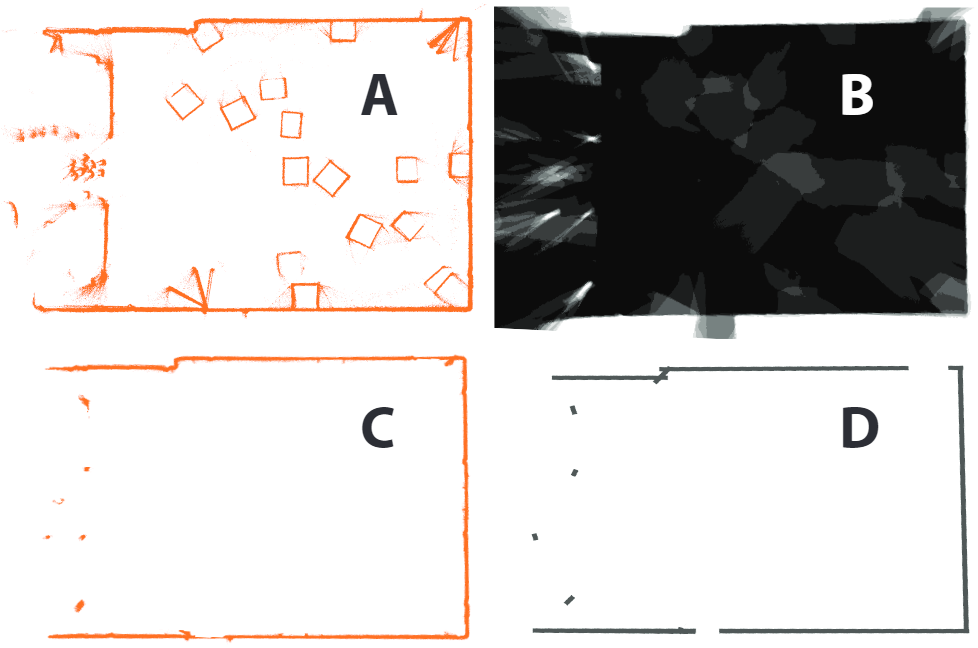 A

B

C

D