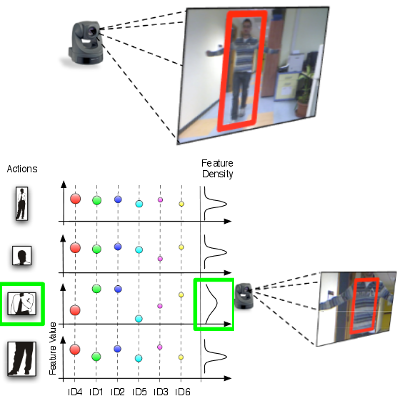 Actions

Feature Density

Feature Value

ID4 ID1 ID2 ID5 ID3 ID6